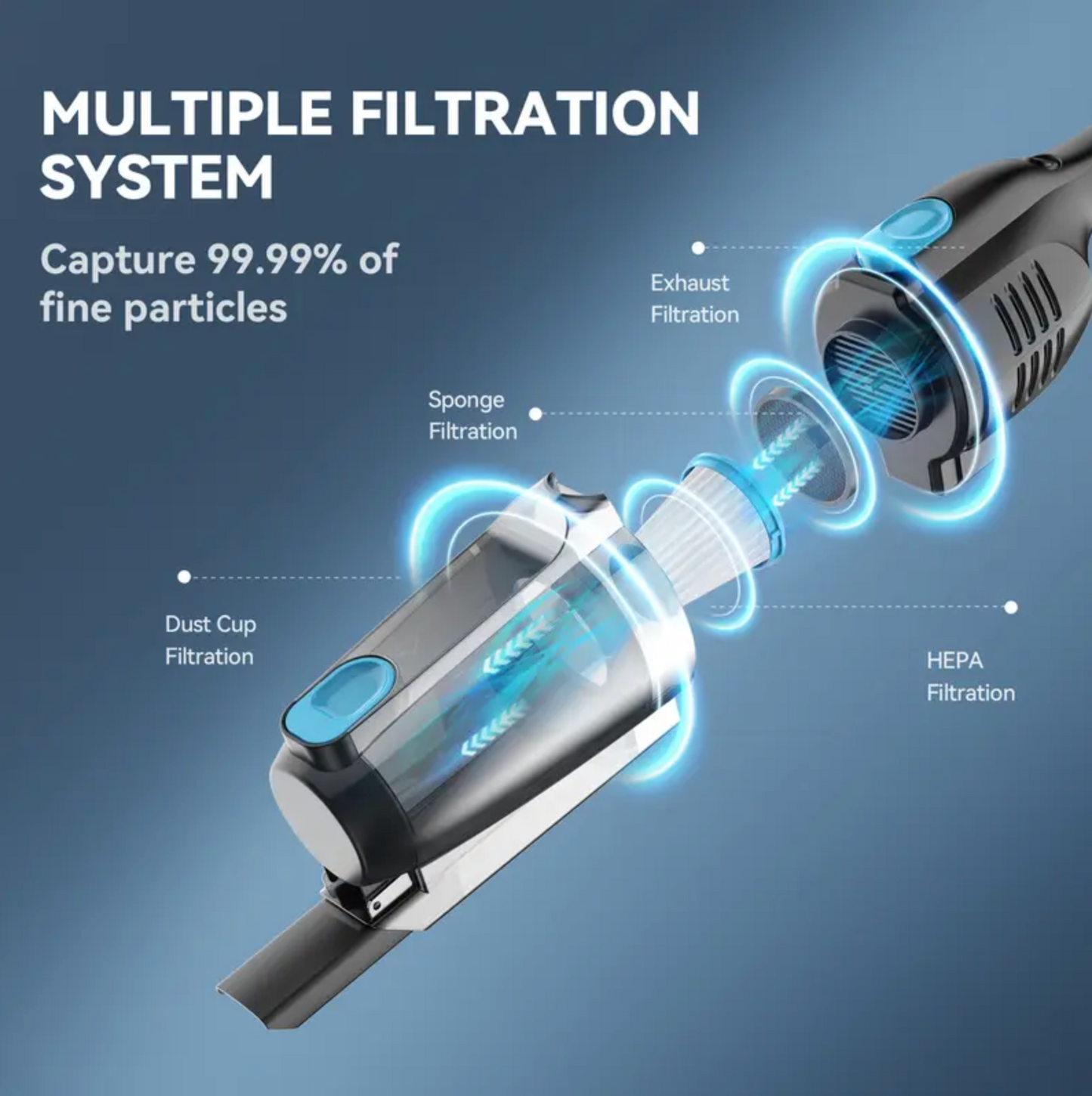 MULTIPLE FILTRATION SYSTEM

Capture 99.99% of fine particles

Exhaust Filtration

Sponge Filtration

Dust Cup Filtration

HEPA Filtration