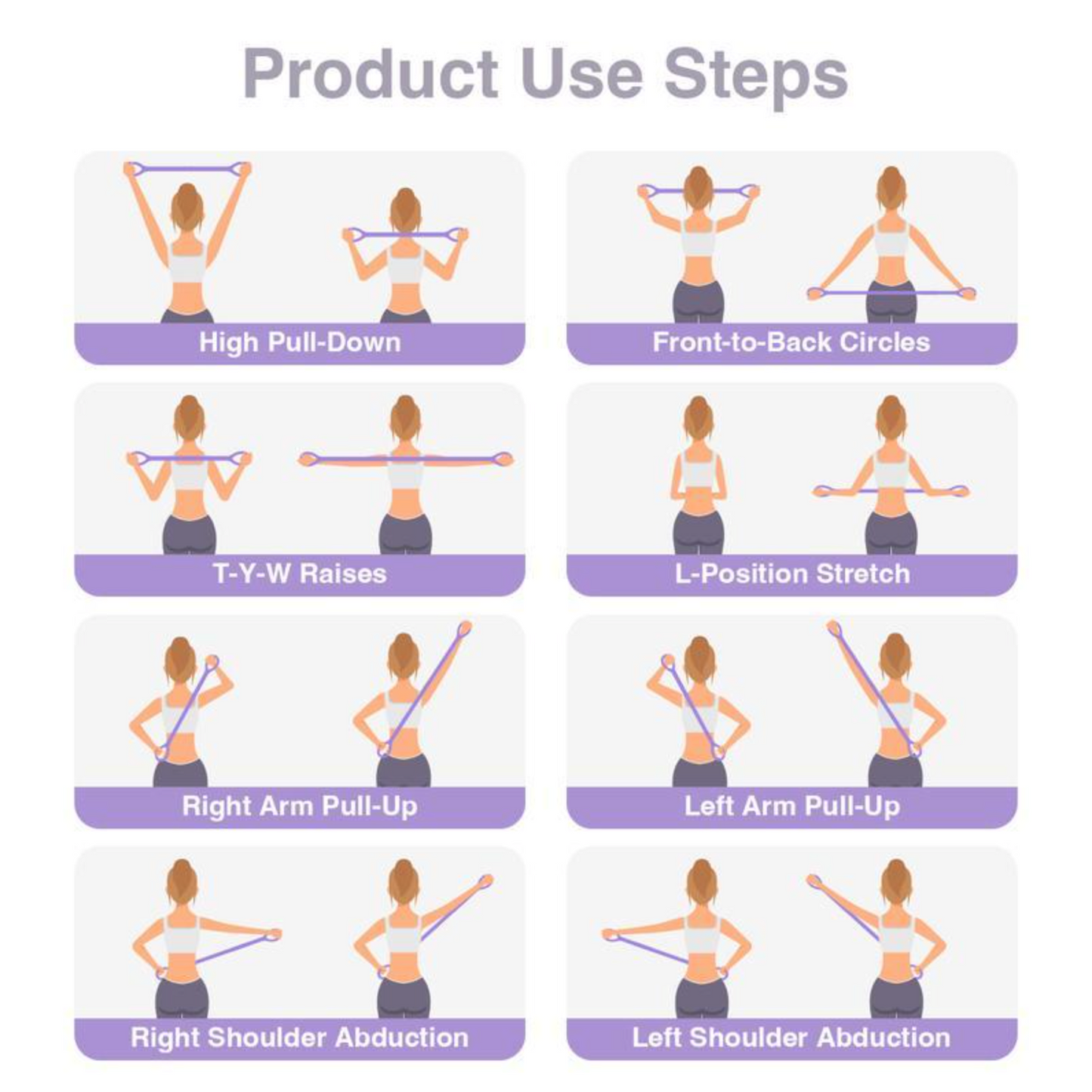 Product Use Steps

High Pull-Down

Front-to-Back Circles

T-Y-W Raises

L-Position Stretch

Right Arm Pull-Up

Left Arm Pull-Up

Right Shoulder Abduction

Left Shoulder Abduction