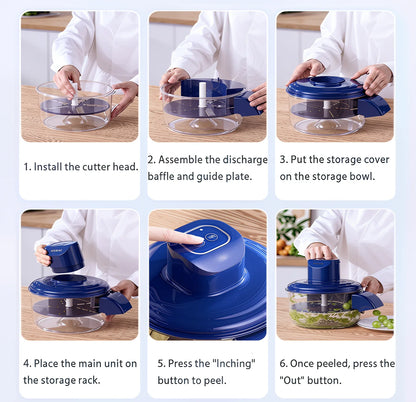 1. Install the cutter head.

2. Assemble the discharge baffle and guide plate.

3. Put the storage cover on the storage bowl.

4. Place the main unit on the storage rack.

5. Press the "Inching" button to peel.

6. Once peeled, press the "Out" button.