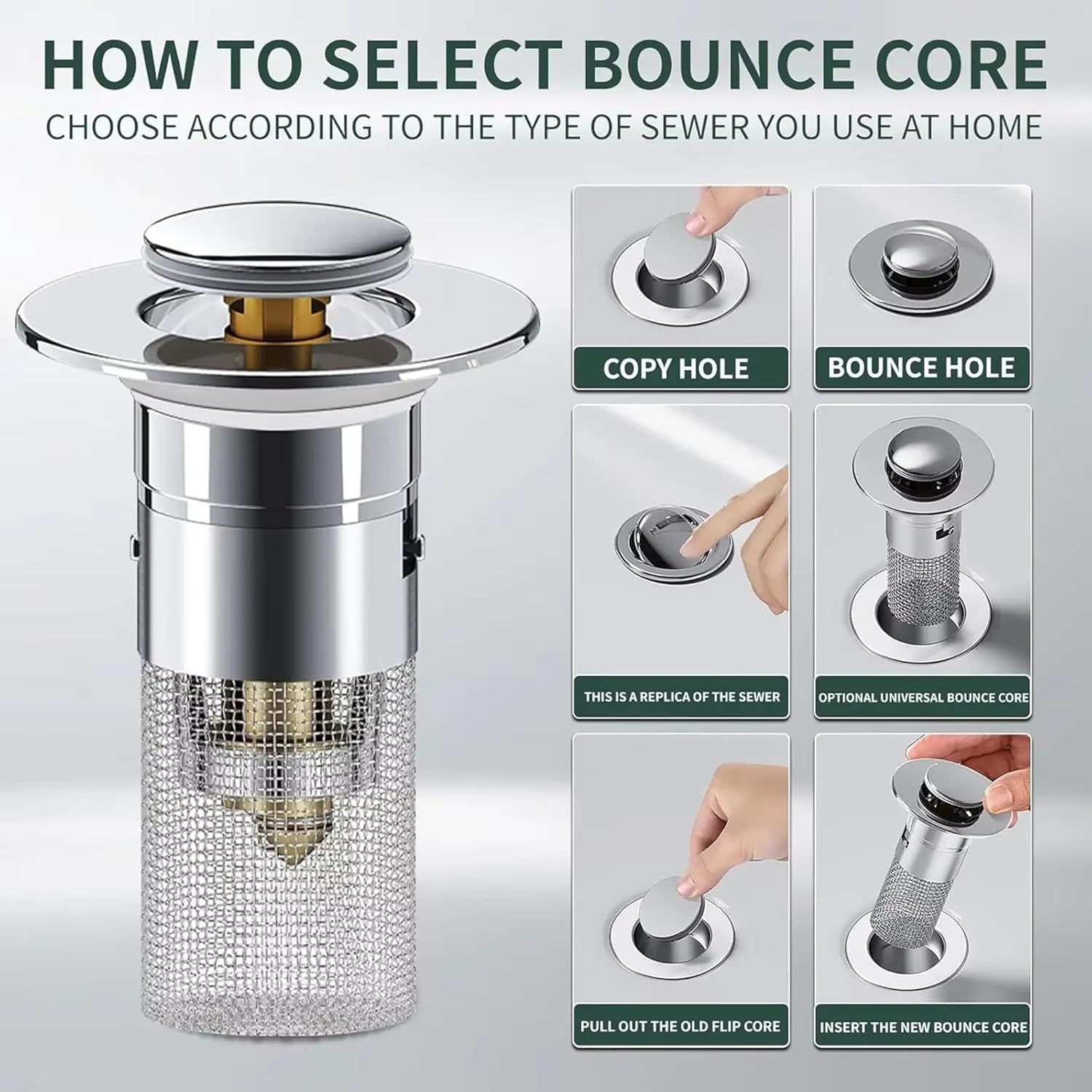 HOW TO SELECT BOUNCE CORE

CHOOSE ACCORDING TO THE TYPE OF SEWER YOU USE AT HOME

COPY HOLE

BOUNCE HOLE

THIS IS A REPLICA OF THE SEWER

OPTIONAL UNIVERSAL BOUNCE CORE

PULL OUT THE OLD FLIP CORE

INSERT THE NEW BOUNCE CORE