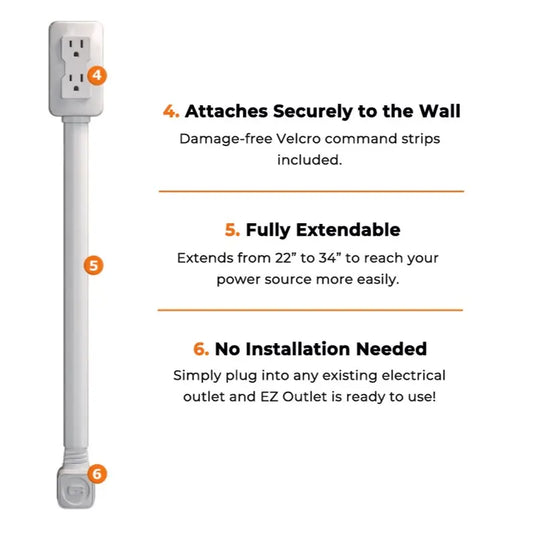 4

5

6

4. Attaches Securely to the Wall
Damage-free Velcro command strips included.

5. Fully Extendable
Extends from 22” to 34” to reach your power source more easily.

6. No Installation Needed
Simply plug into any existing electrical outlet and EZ Outlet is ready to use!