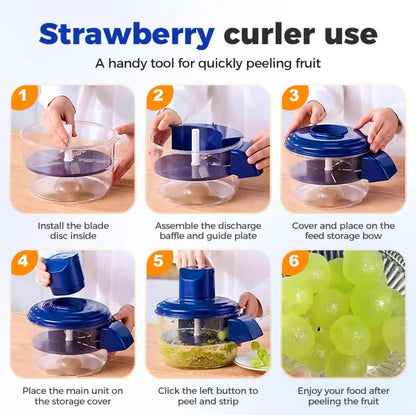 Strawberry curler use

A handy tool for quickly peeling fruit

1

Install the blade disc inside

2

Assemble the discharge baffle and guide plate

3

Cover and place on the feed storage bow

4

Place the main unit on the storage cover

5

Click the left button to peel and strip

6

Enjoy your food after peeling the fruit