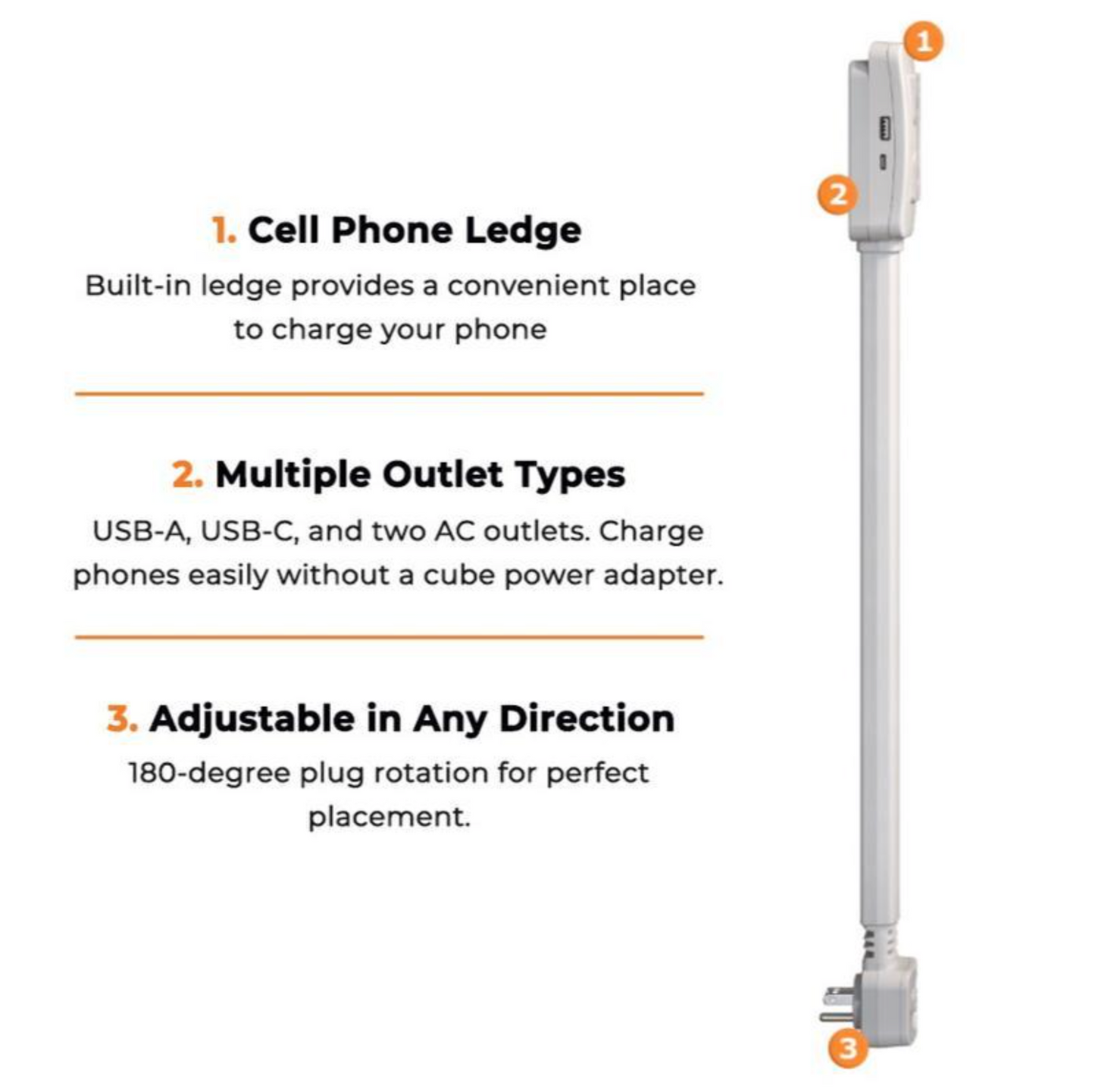 1. Cell Phone Ledge

Built-in ledge provides a convenient place to charge your phone

2. Multiple Outlet Types

USB-A, USB-C, and two AC outlets. Charge phones easily without a cube power adapter.

3. Adjustable in Any Direction

180-degree plug rotation for perfect placement.

1

2

3