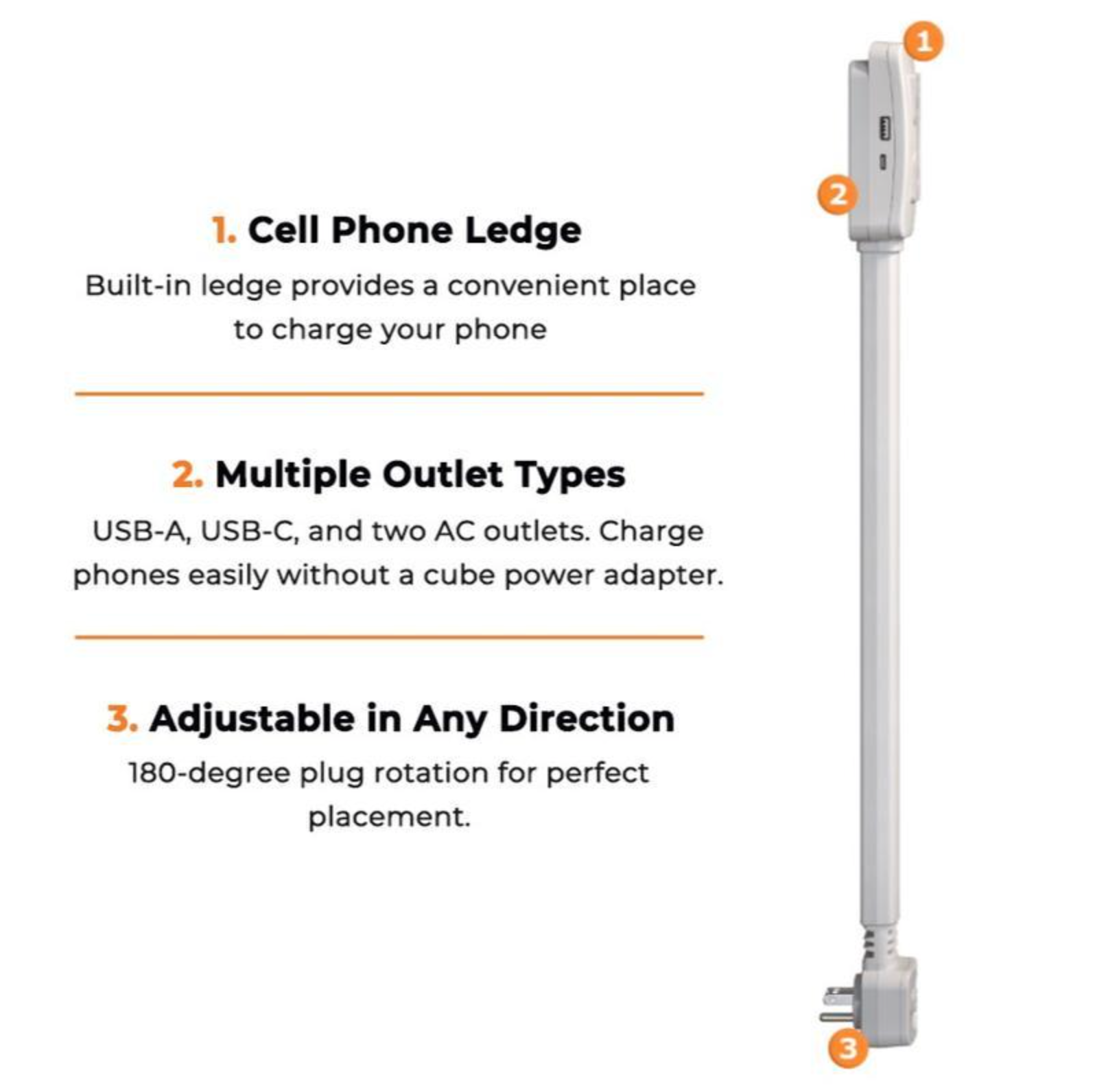 1. Cell Phone Ledge

Built-in ledge provides a convenient place to charge your phone

2. Multiple Outlet Types

USB-A, USB-C, and two AC outlets. Charge phones easily without a cube power adapter.

3. Adjustable in Any Direction

180-degree plug rotation for perfect placement.

1

2

3