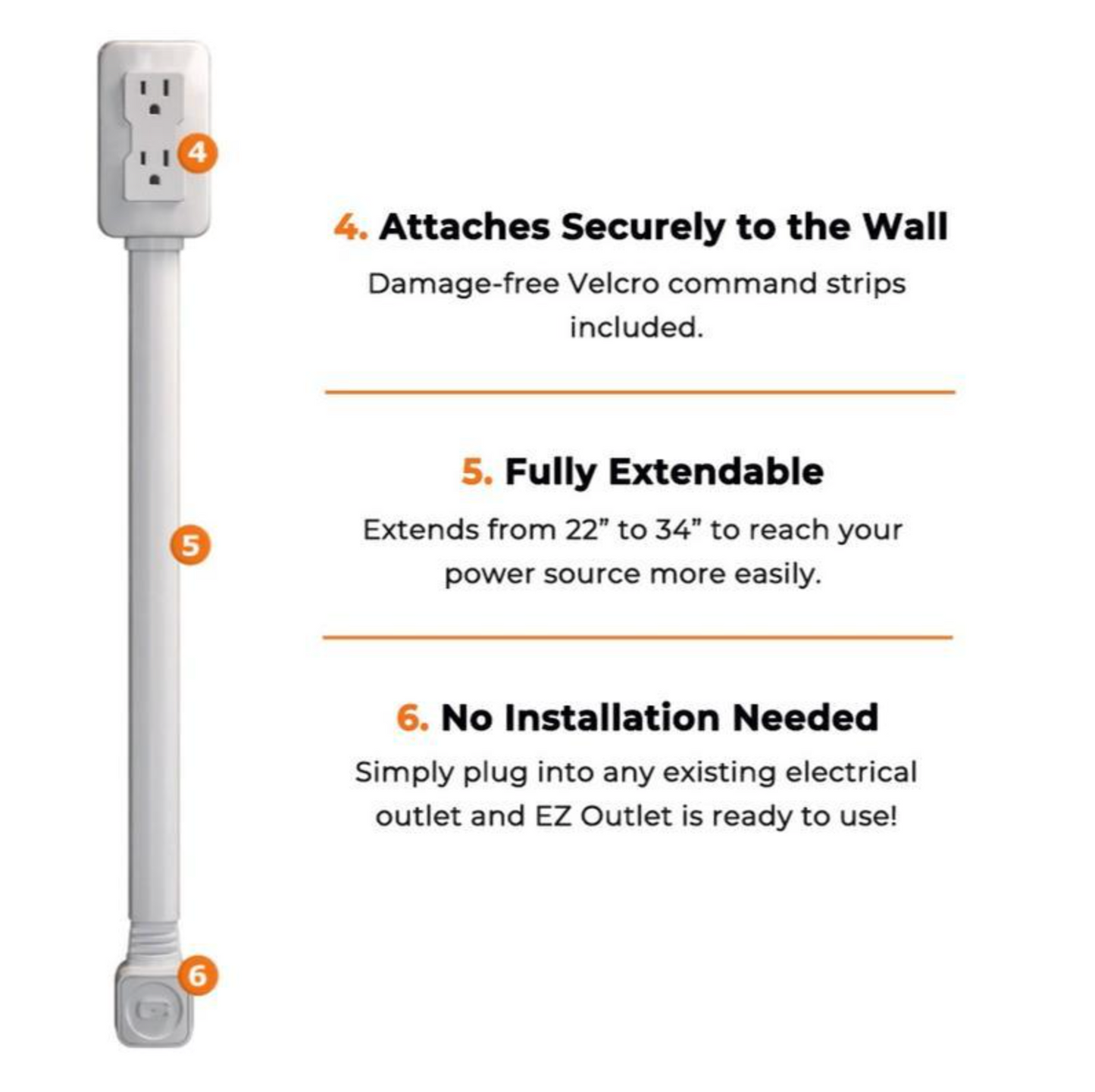 4

5

6

4. Attaches Securely to the Wall

Damage-free Velcro command strips included.

5. Fully Extendable

Extends from 22” to 34” to reach your power source more easily.

6. No Installation Needed

Simply plug into any existing electrical outlet and EZ Outlet is ready to use!