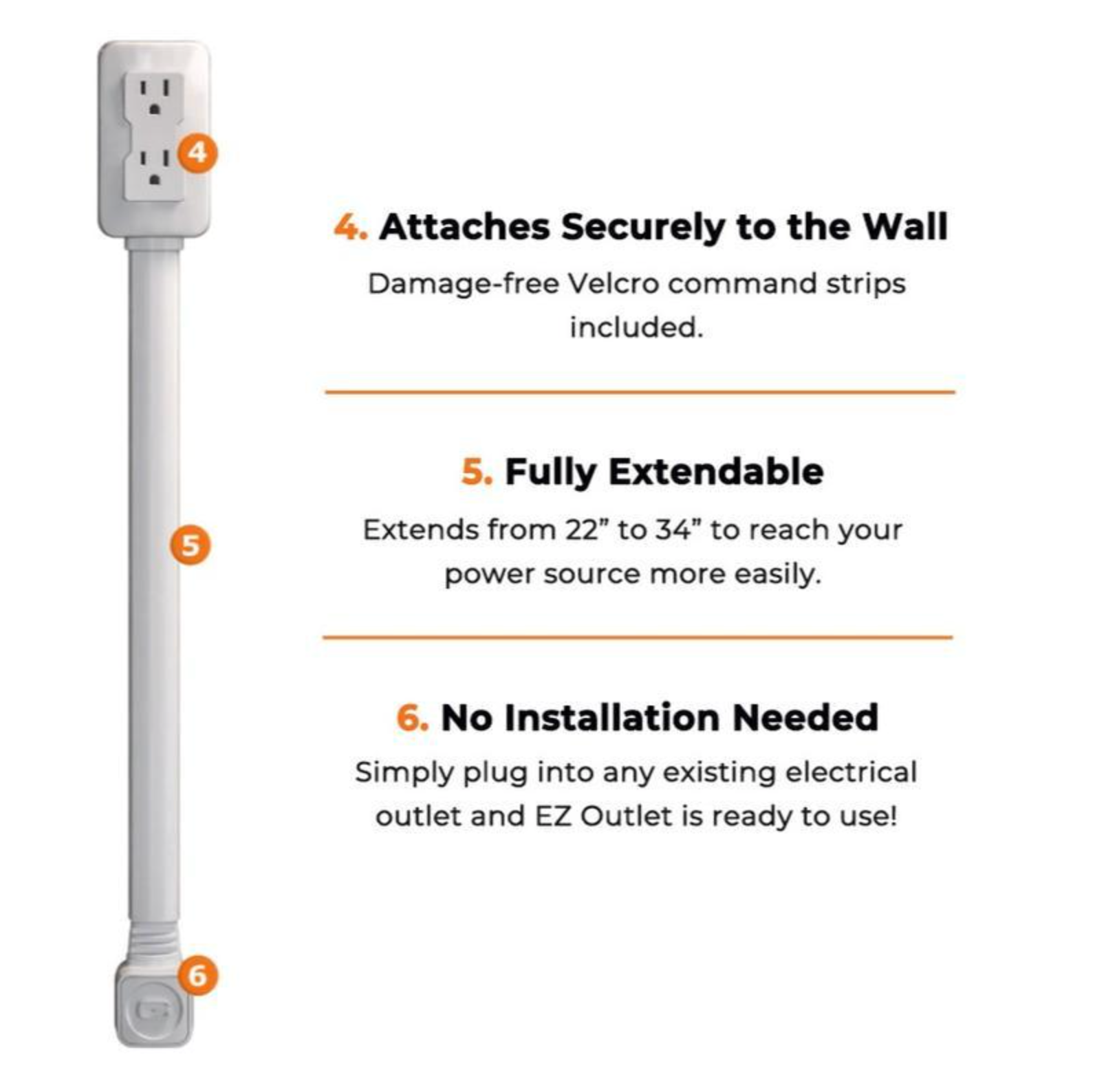 4

5

6

4. Attaches Securely to the Wall

Damage-free Velcro command strips included.

5. Fully Extendable

Extends from 22” to 34” to reach your power source more easily.

6. No Installation Needed

Simply plug into any existing electrical outlet and EZ Outlet is ready to use!