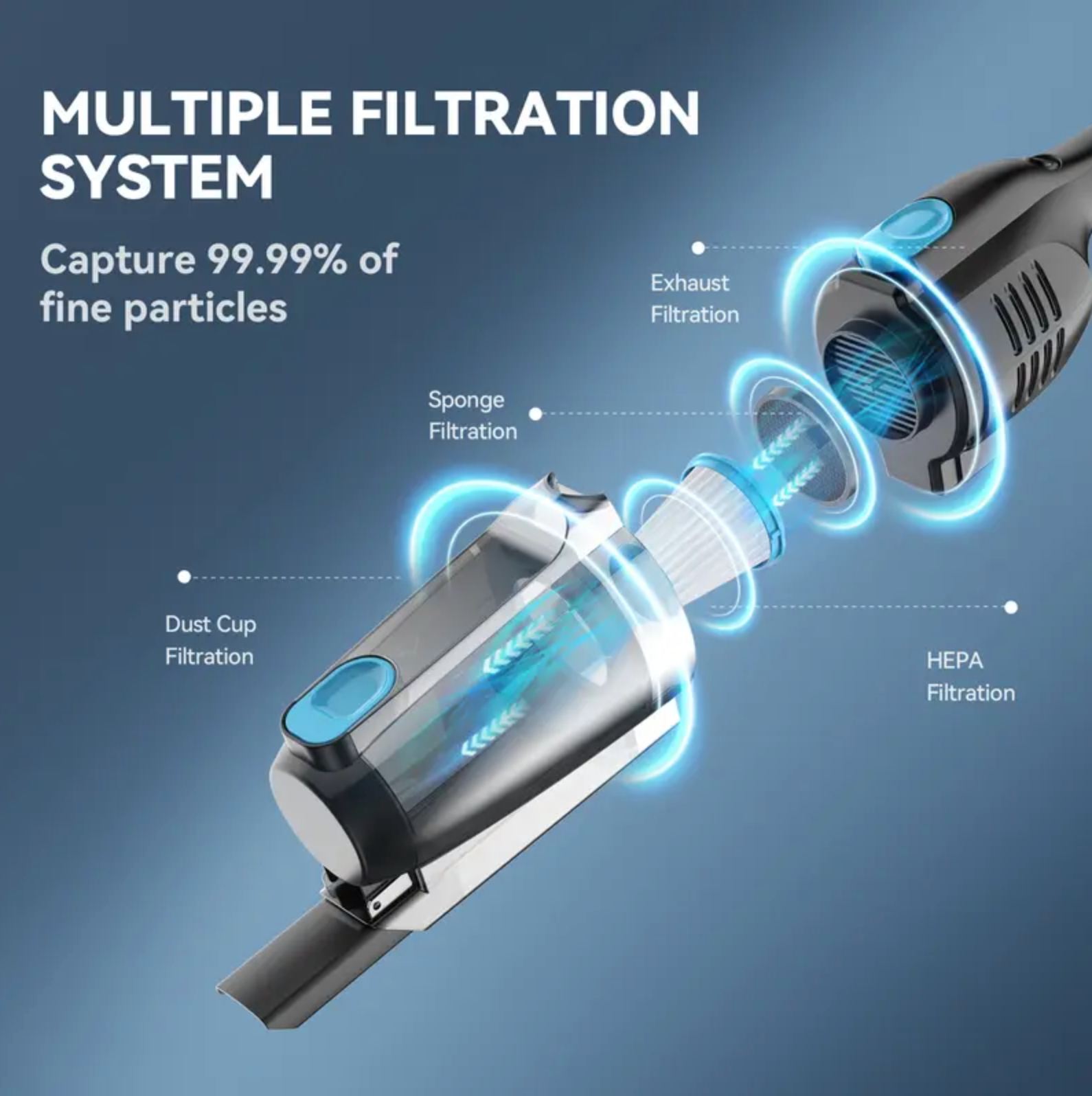 MULTIPLE FILTRATION SYSTEM

Capture 99.99% of fine particles

Exhaust Filtration

Sponge Filtration

Dust Cup Filtration

HEPA Filtration