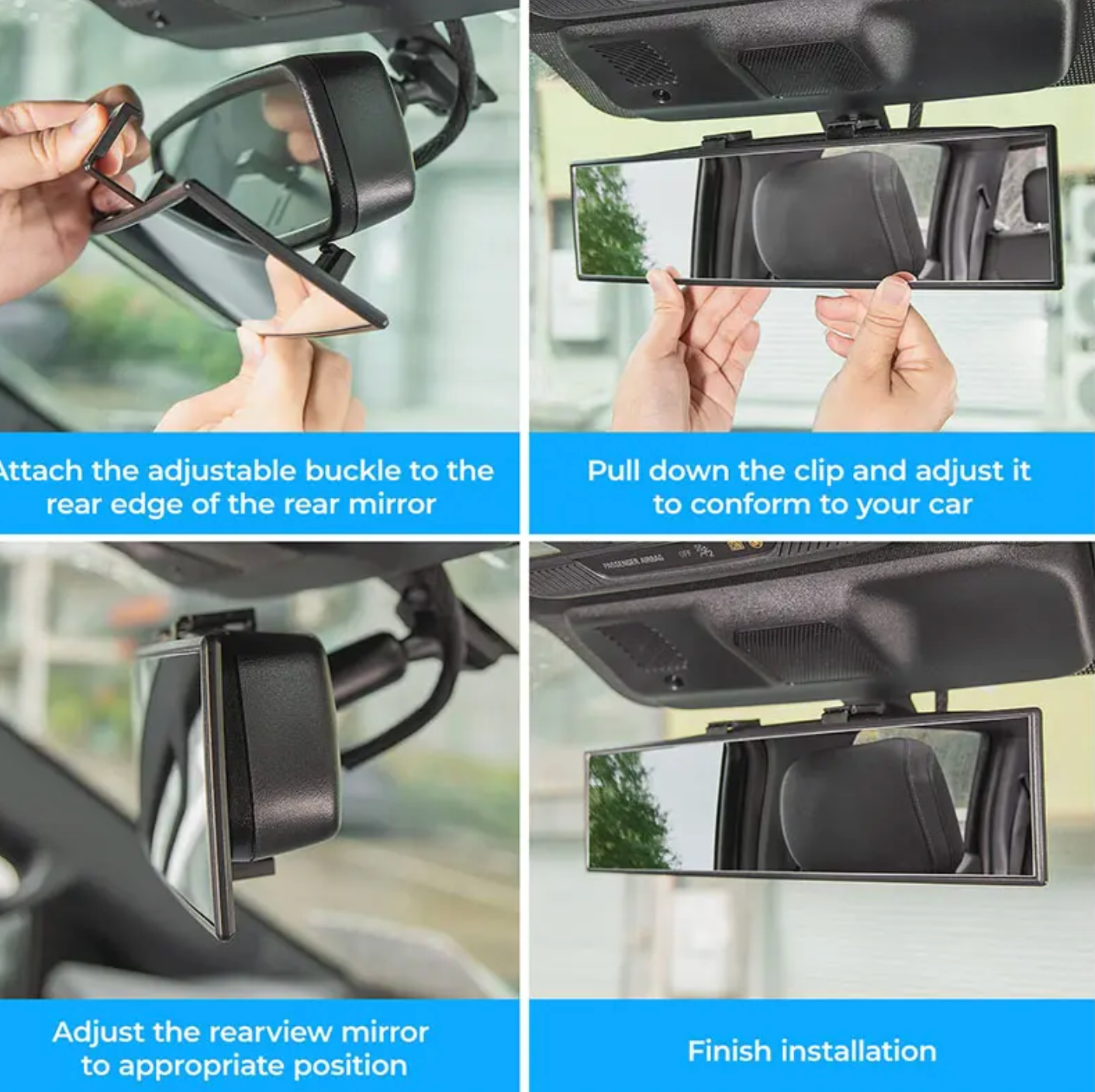 Attach the adjustable buckle to the rear edge of the rear mirror

Pull down the clip and adjust it to conform to your car

PASSENGER AIRBAG OFF

Adjust the rearview mirror to appropriate position

Finish installation