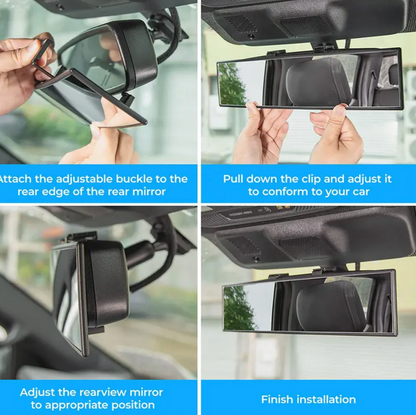 Attach the adjustable buckle to the rear edge of the rear mirror

Pull down the clip and adjust it to conform to your car

Adjust the rearview mirror to appropriate position

Finish installation