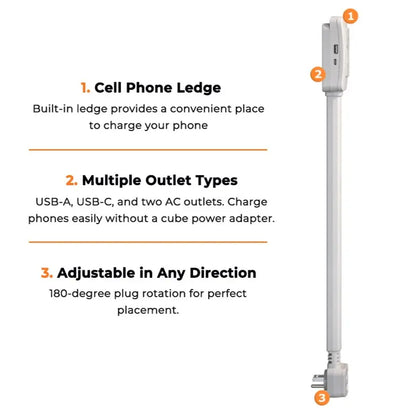 1. Cell Phone Ledge

Built-in ledge provides a convenient place to charge your phone

2. Multiple Outlet Types

USB-A, USB-C, and two AC outlets. Charge phones easily without a cube power adapter.

3. Adjustable in Any Direction

180-degree plug rotation for perfect placement.

1

2

3